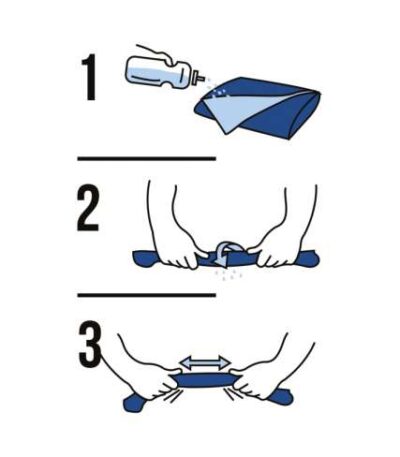 1

2

3